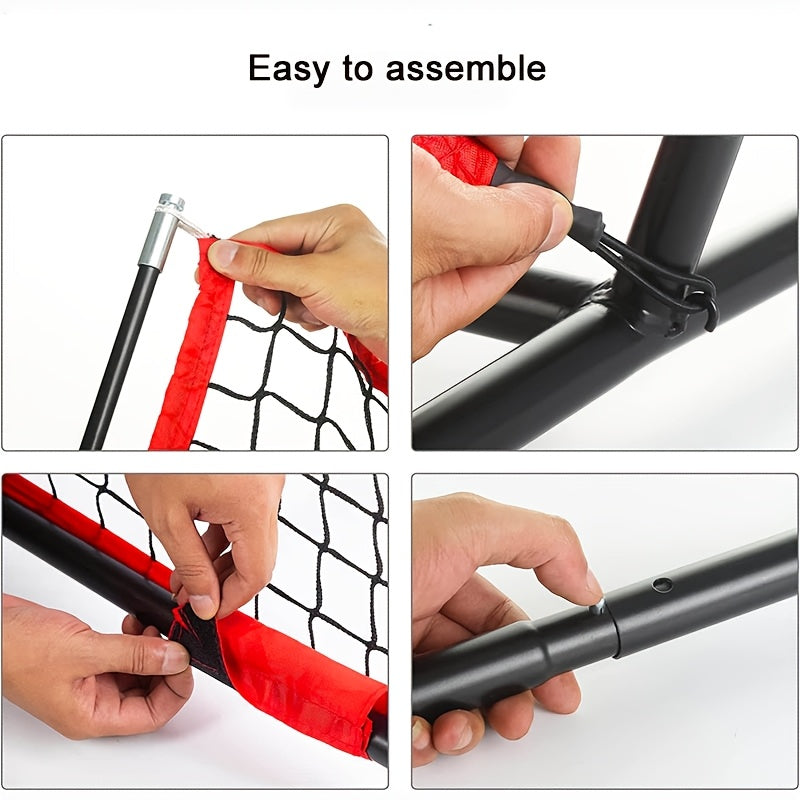 Easy to assemble