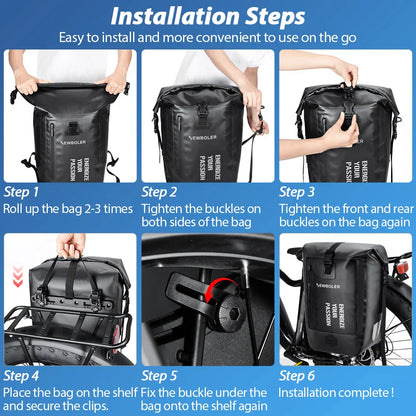 Installation Steps
Easy to install and more convenient to use on the go

NEWBOLER
ENERGIZE YOUR PASSION

Step 1
Roll up the bag 2-3 times

NEWBOLER
ENERGIZE YOUR PASSION

Step 2
Tighten the buckles on both sides of the bag

ENERGIZE YOUR PASSION

Step 3
Tighten the front and rear buckles on the bag again

Step 4
Place the bag on the shelf and secure the clips.

Step 5
Fix the buckle under the bag onto the shelf again

NEWBOLER
ENERGIZE YOUR PASSION

Step 6
Installation complete !