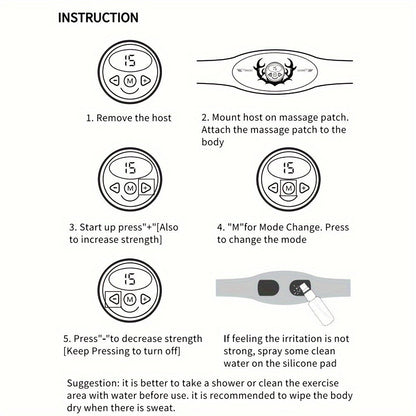 INSTRUCTION

15

M

1. Remove the host

2. Mount host on massage patch. Attach the massage patch to the body

15

M

3. Start up press"+"[Also to increase strength]

15

M

4. "M"for Mode Change. Press to change the mode

15

M

5. Press"-"to decrease strength [Keep Pressing to turn off]

If feeling the irritation is not strong, spray some clean water on the silicone pad

Suggestion: it is better to take a shower or clean the exercise area with water before use. it is recommended to wipe the body dry when there is sweat.